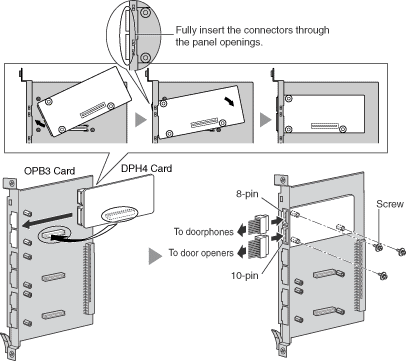 Fully insert the connectors through the panel openings.

OPB3 Card

DPH4 Card

8-pin

Screw

To doorphones

To door openers

10-pin